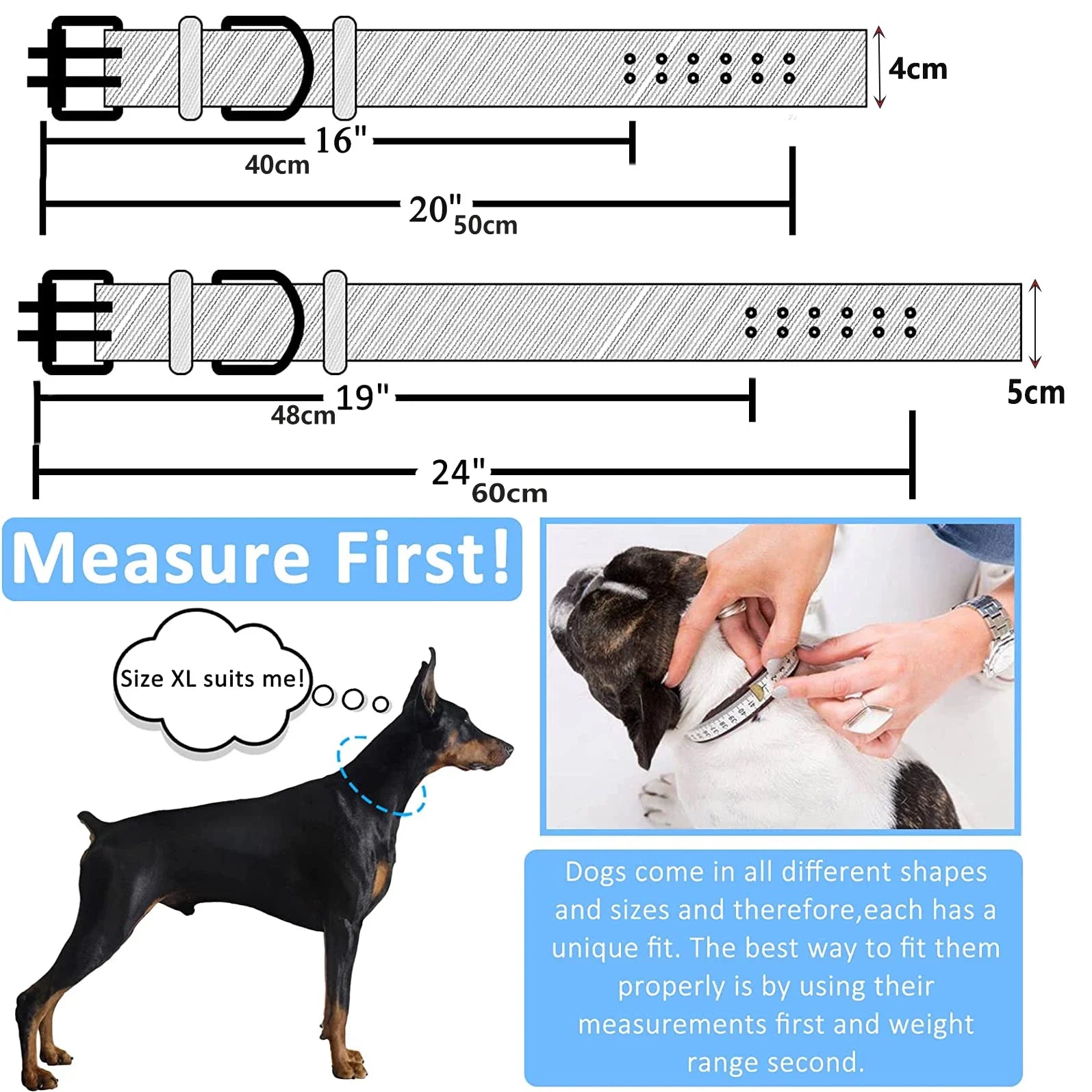 4cm

16"
40cm

20"
50cm

5cm

19"
48cm

24"
60cm

Measure First!

Size XL suits me!

Dogs come in all different shapes and sizes and therefore,each has a unique fit. The best way to fit them properly is by using their measurements first and weight range second.